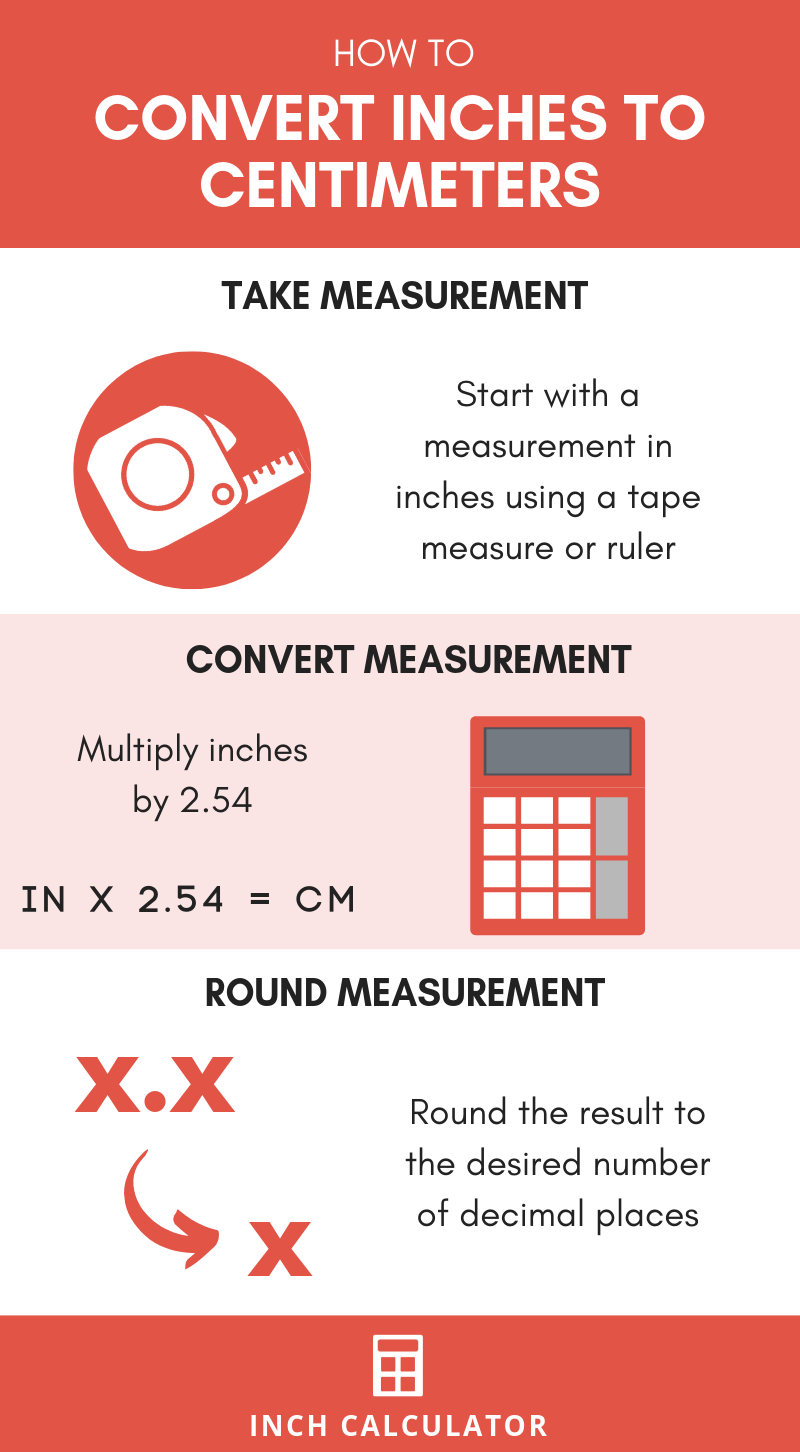 HOW TO

CONVERT INCHES TO CENTIMETERS

TAKE MEASUREMENT

Start with a measurement in inches using a tape measure or ruler

CONVERT MEASUREMENT

Multiply inches by 2.54

IN X 2.54 = CM

ROUND MEASUREMENT

X.X

X

Round the result to the desired number of decimal places

INCH CALCULATOR