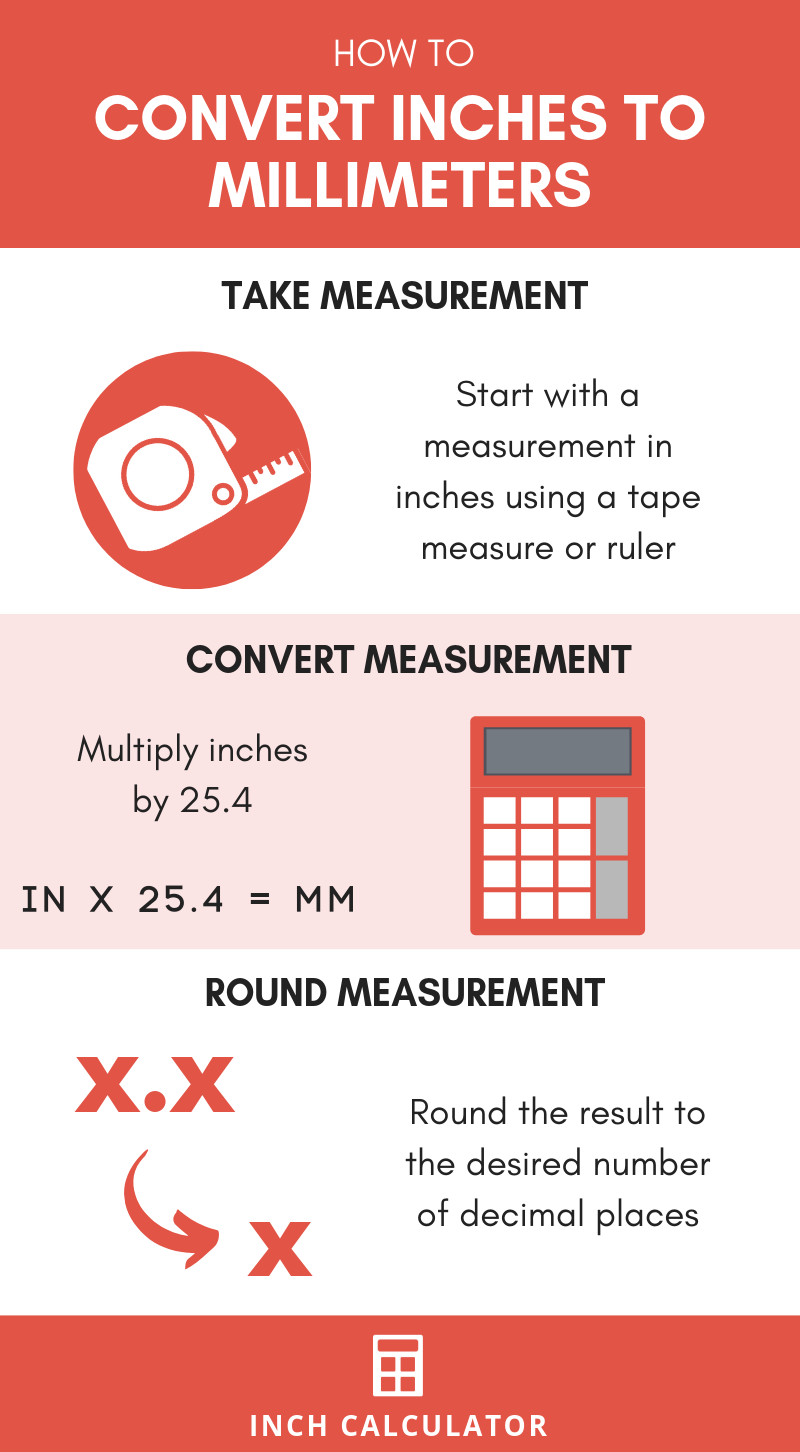 HOW TO
CONVERT INCHES TO MILLIMETERS

TAKE MEASUREMENT

Start with a measurement in inches using a tape measure or ruler

CONVERT MEASUREMENT

Multiply inches by 25.4

IN X 25.4 = MM

ROUND MEASUREMENT

X.X

X

Round the result to the desired number of decimal places

INCH CALCULATOR