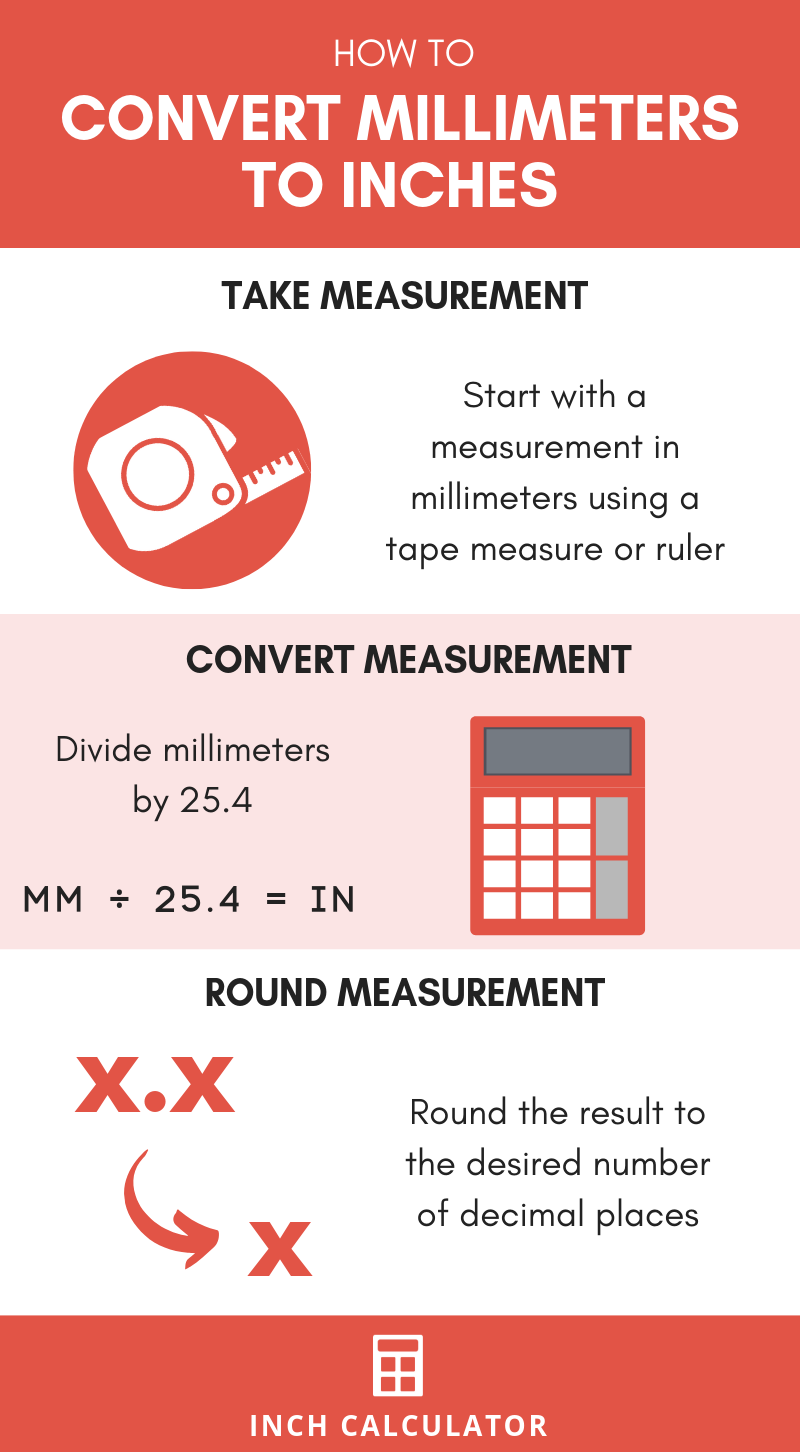 HOW TO
CONVERT MILLIMETERS TO INCHES

TAKE MEASUREMENT

Start with a measurement in millimeters using a tape measure or ruler

CONVERT MEASUREMENT

Divide millimeters by 25.4

MM ÷ 25.4 = IN

ROUND MEASUREMENT

X.X

X

Round the result to the desired number of decimal places

INCH CALCULATOR